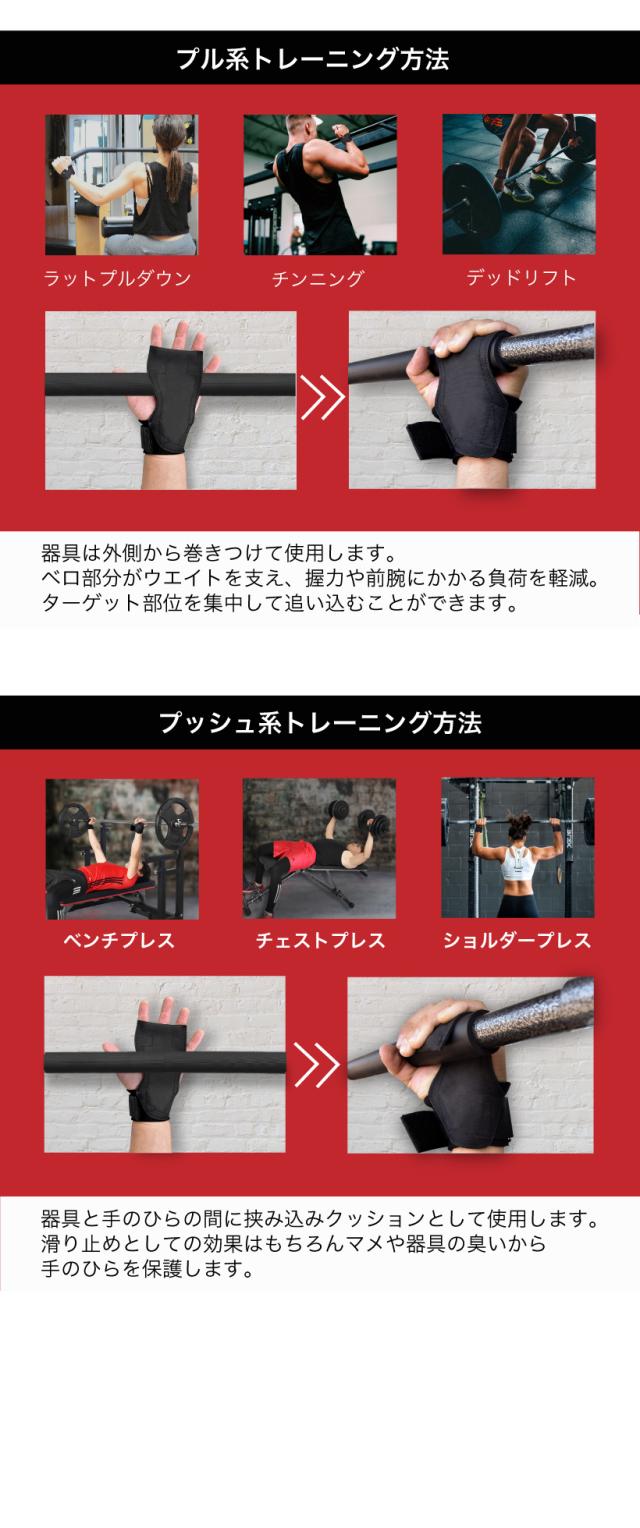 プル系トレーニング方法

ラットプルダウン

チンニング

デッドリフト

器具は外側から巻きつけて使用します。
ベロ部分がウエイトを支え、握力や前腕にかかる負荷を軽減。
ターゲット部位を集中して追い込むことができます。

プッシュ系トレーニング方法

ベンチプレス

チェストプレス

ショルダープレス

器具と手のひらの間に挟み込みクッションとして使用します。
滑り止めとしての効果はもちろんマメや器具の臭いから
手のひらを保護します。