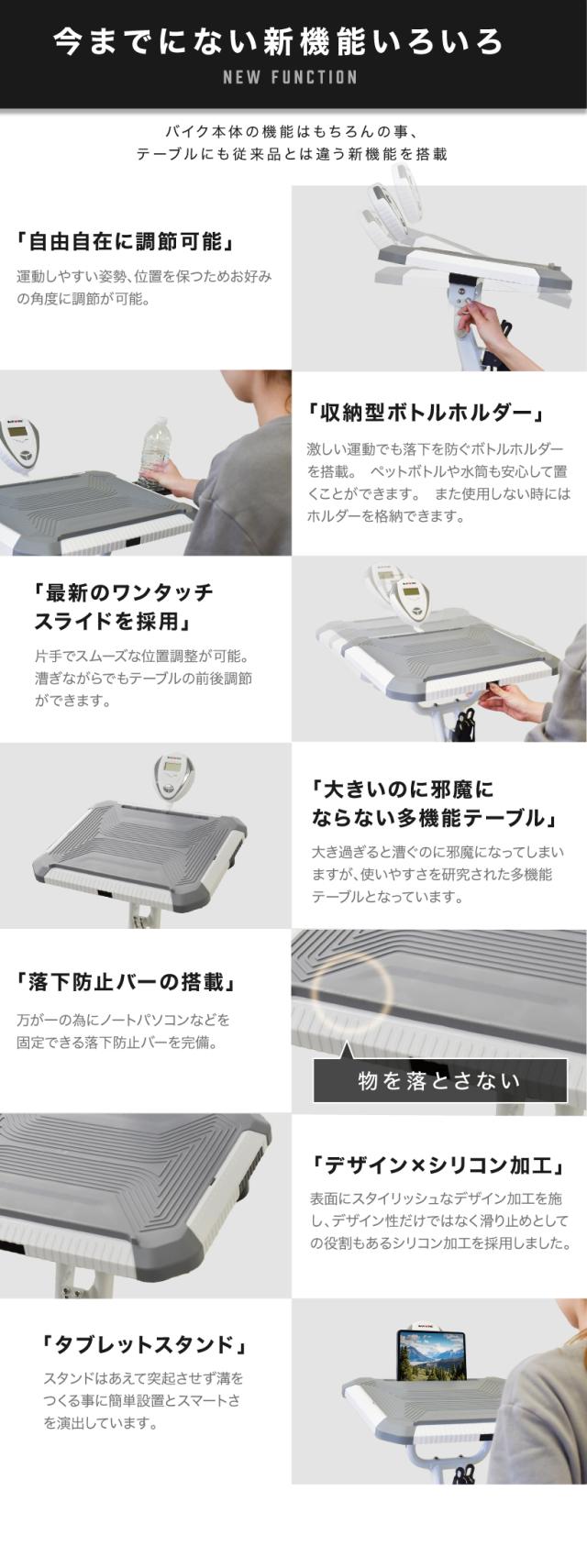 今までにない新機能いろいろ
NEW FUNCTION

バイク本体の機能はもちろんの事、
テーブルにも従来品とは違う新機能を搭載

「自由自在に調節可能」

運動しやすい姿勢、位置を保つためお好みの角度に調節が可能。

「収納型ボトルホルダー」

激しい運動でも落下を防ぐボトルホルダーを搭載。 ペットボトルや水筒も安心して置くことができます。 また使用しない時にはホルダーを格納できます。

「最新のワンタッチスライドを採用」

片手でスムーズな位置調整が可能。漕ぎながらでもテーブルの前後調節ができます。

「大きいのに邪魔にならない多機能テーブル」

大き過ぎると漕ぐのに邪魔になってしまいますが、使いやすさを研究された多機能テーブルとなっています。

「落下防止バーの搭載」

万が一の為にノートパソコンなどを固定できる落下防止バーを完備。

物を落とさない

「デザイン×シリコン加工」

表面にスタイリッシュなデザイン加工を施し、デザイン性だけではなく滑り止めとしての役割もあるシリコン加工を採用しました。

「タブレットスタンド」

スタンドはあえて突起させず溝をつくる事に簡単設置とスマートさを演出しています。