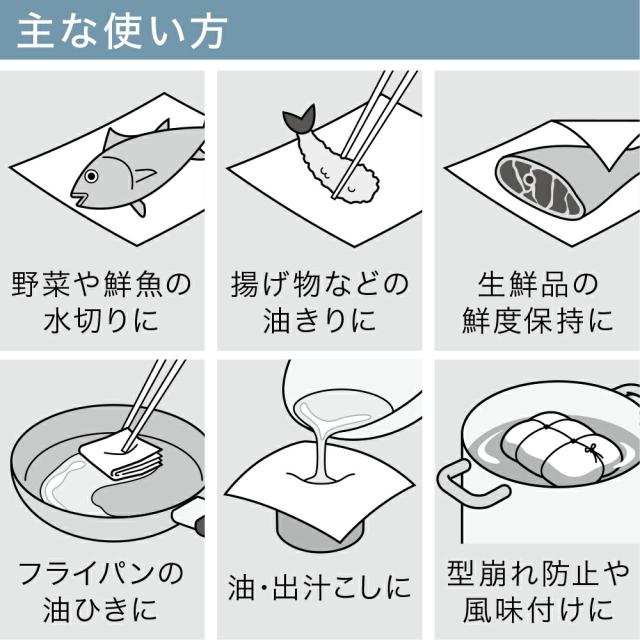 主な使い方

野菜や鮮魚の水切りに

揚げ物などの油きりに

生鮮品の鮮度保持に

フライパンの油ひきに

油・出汁こしに

型崩れ防止や風味付けに