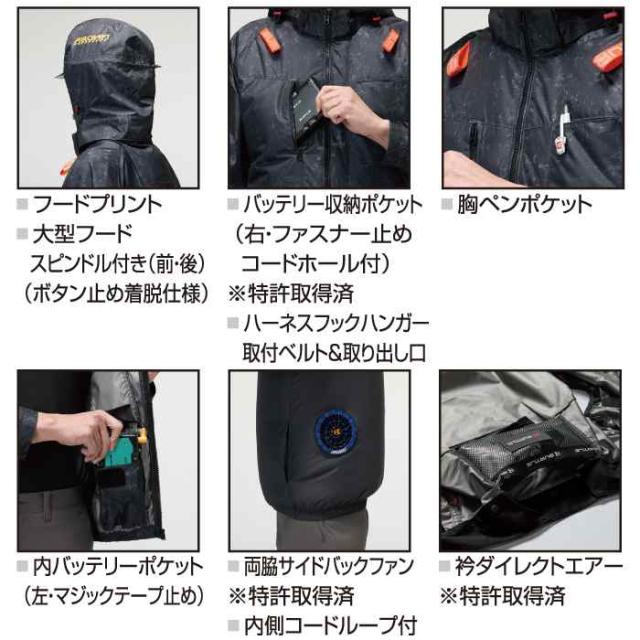 ■ フードプリント
■ 大型フード
スピンドル付き（前・後）
（ボタン止め着脱仕様）

■ バッテリー収納ポケット
（右・ファスナー止め
コードホール付）
※特許取得済
■ ハーネスフックハンガー
取付ベルト&取り出し口

■ 胸ペンポケット

■ 内バッテリーポケット
（左・マジックテープ止め）

■ 両脇サイドバックファン
※特許取得済
■ 内側コードループ付

■ 衿ダイレクトエアー
※特許取得済