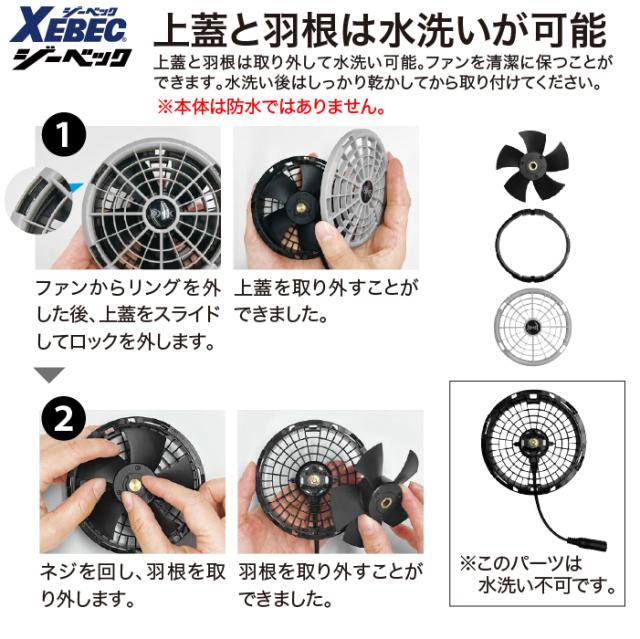 ジーベック
XEBEC
ジーベック

上蓋と羽根は水洗いが可能

上蓋と羽根は取り外して水洗い可能。ファンを清潔に保つことができます。水洗い後はしっかり乾かしてから取り付けてください。

※本体は防水ではありません。

1

ファンからリングを外した後、上蓋をスライドしてロックを外します。

上蓋を取り外すことができました。

2

ネジを回し、羽根を取り外します。

羽根を取り外すことができました。

※このパーツは水洗い不可です。