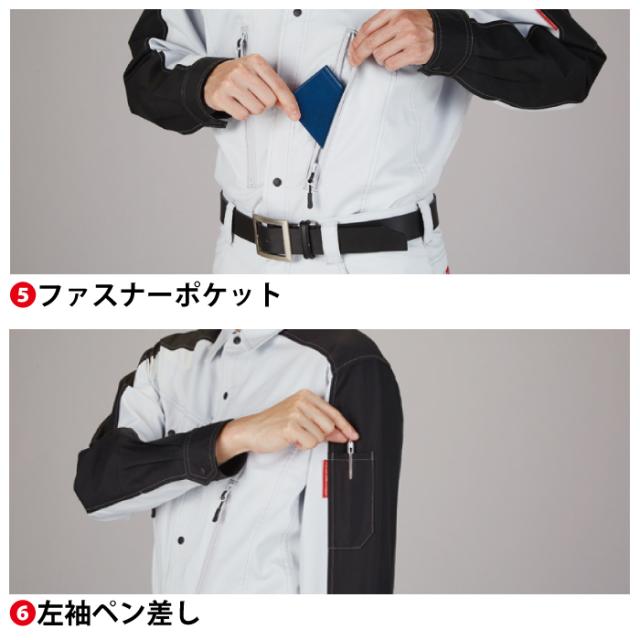 ❺ファスナーポケット

❻左袖ペン差し