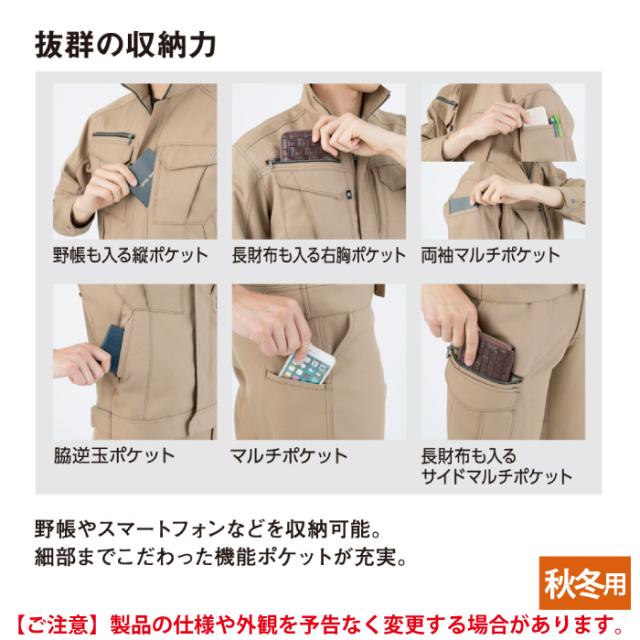 抜群の収納力

野帳も入る縦ポケット

長財布も入る右胸ポケット

両袖マルチポケット

脇逆玉ポケット

マルチポケット

長財布も入る
サイドマルチポケット

野帳やスマートフォンなどを収納可能。
細部までこだわった機能ポケットが充実。

秋冬用

【ご注意】製品の仕様や外観を予告なく変更する場合があります。