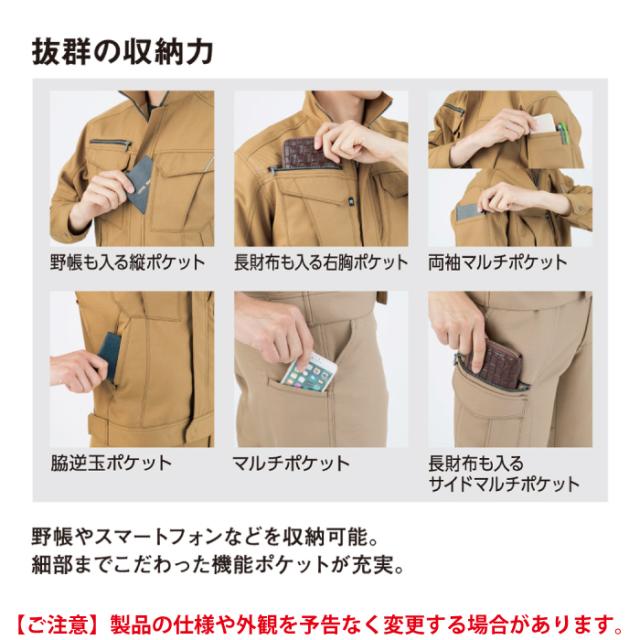 抜群の収納力

野帳も入る縦ポケット

長財布も入る右胸ポケット

両袖マルチポケット

脇逆玉ポケット

マルチポケット

長財布も入る
サイドマルチポケット

野帳やスマートフォンなどを収納可能。
細部までこだわった機能ポケットが充実。

【ご注意】製品の仕様や外観を予告なく変更する場合があります。