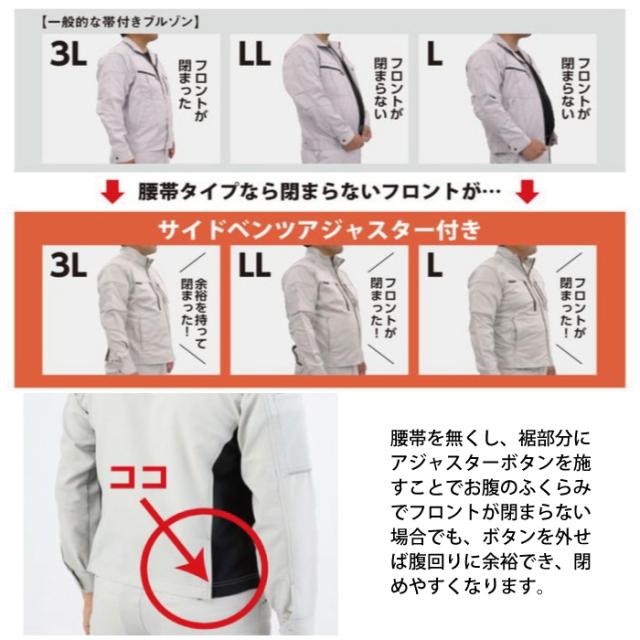 【一般的な帯付きブルゾン】

3L

フロントが閉まった

LL

フロントが閉まらない

L

フロントが閉まらない

腰帯タイプなら閉まらないフロントが…

サイドベンツアジャスター付き

3L

余裕を持って閉まった!

LL

フロントが閉まった!

L

フロントが閉まった!

ココ

腰帯を無くし、裾部分にアジャスターボタンを施すことでお腹のふくらみでフロントが閉まらない場合でも、ボタンを外せば腹回りに余裕でき、閉めやすくなります。