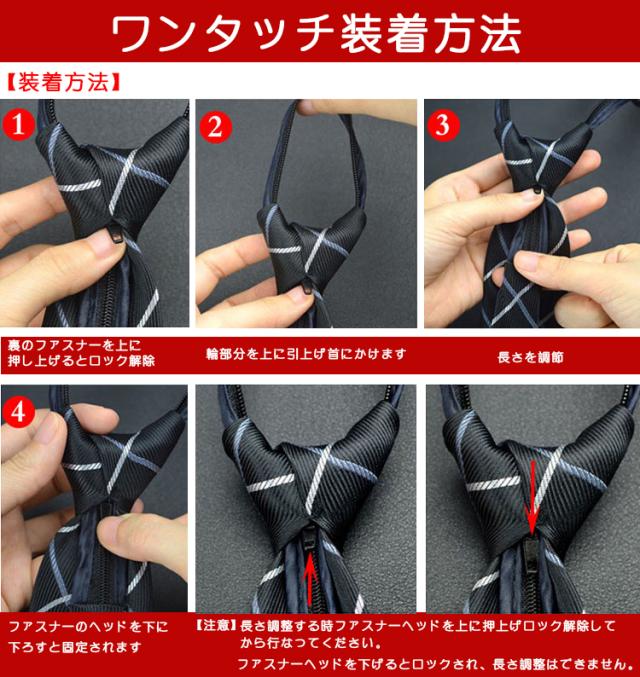 ワンタッチ装着方法

【装着方法】

1

2

3

裏のファスナーを上に押し上げるとロック解除

輪部分を上に引上げ首にかけます

長さを調節

4

ファスナーのヘッドを下に下ろすと固定されます

【注意】長さ調整する時ファスナーヘッドを上に押上げロック解除してから行なってください。

ファスナーヘッドを下げるとロックされ、長さ調整はできません。