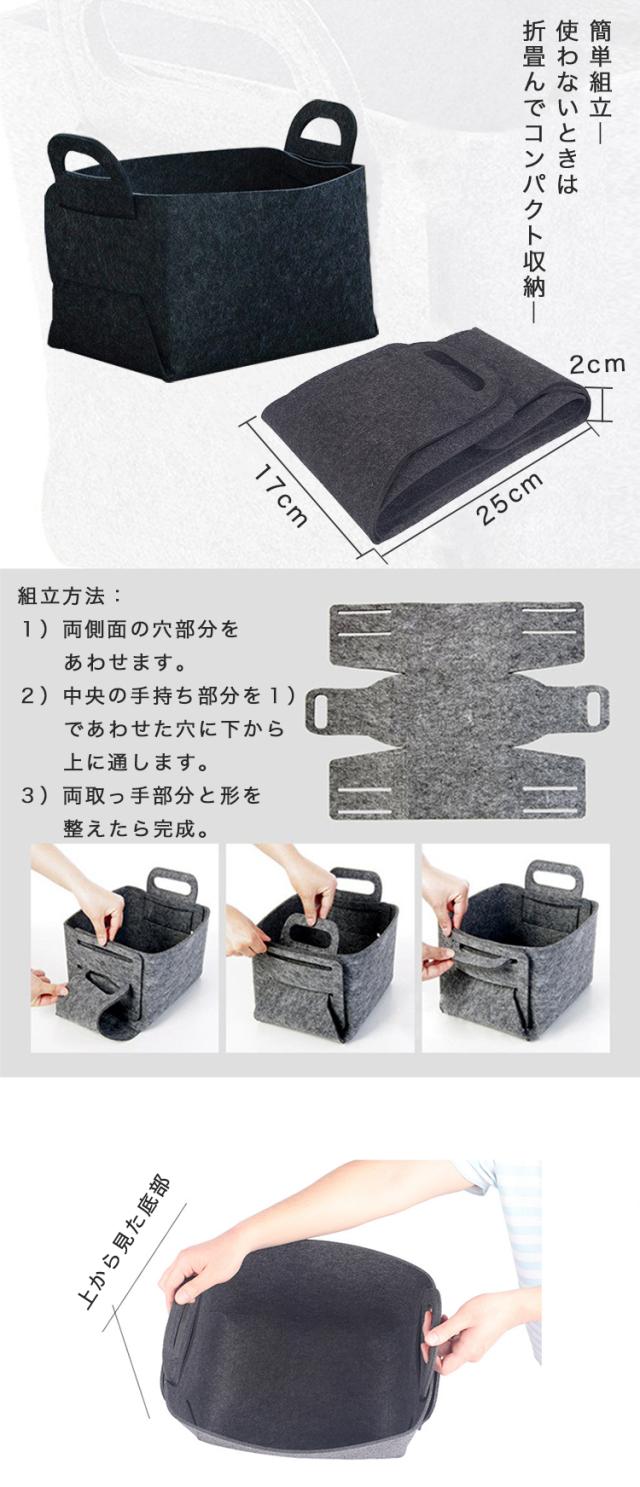 簡単組立—
使わないときは
折畳んでコンパクト収納—

2cm
17cm
25cm

組立方法：
1）両側面の穴部分をあわせます。
2）中央の手持ち部分を1）であわせた穴に下から上に通します。
3）両取っ手部分と形を整えたら完成。

上から見た底部