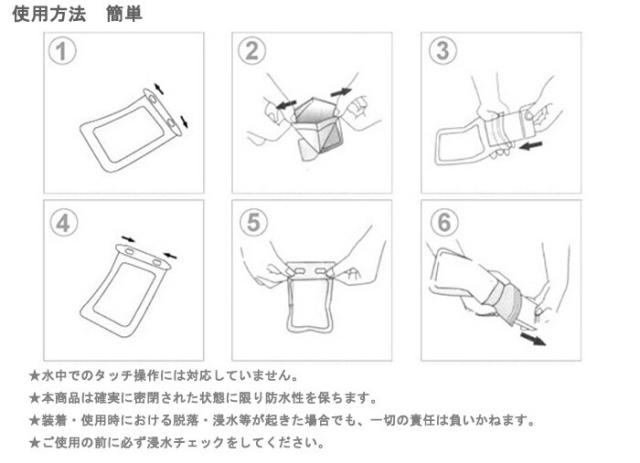 使用方法　簡単

1

2

3

4

5

6

★水中でのタッチ操作には対応していません。

★本商品は確実に密閉された状態に限り防水性を保ちます。

★装着・使用時における脱落・浸水等が起きた場合でも、一切の責任は負いかねます。

★ご使用の前に必ず浸水チェックをしてください。