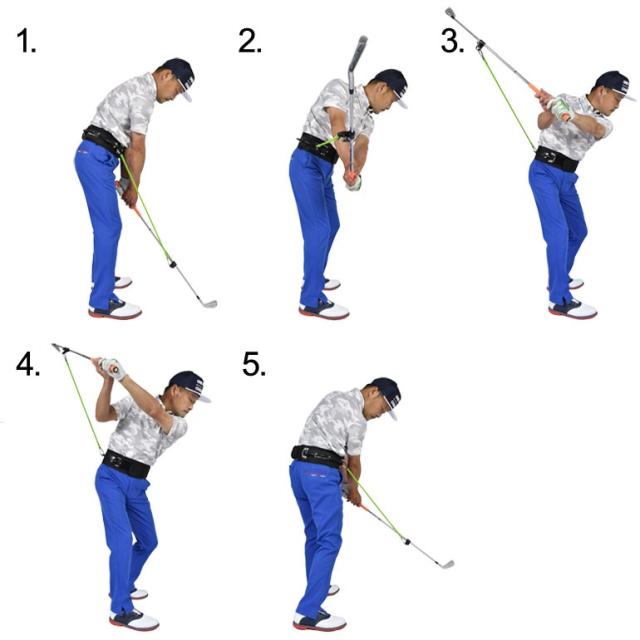 1.

2.

3.

4.

5.