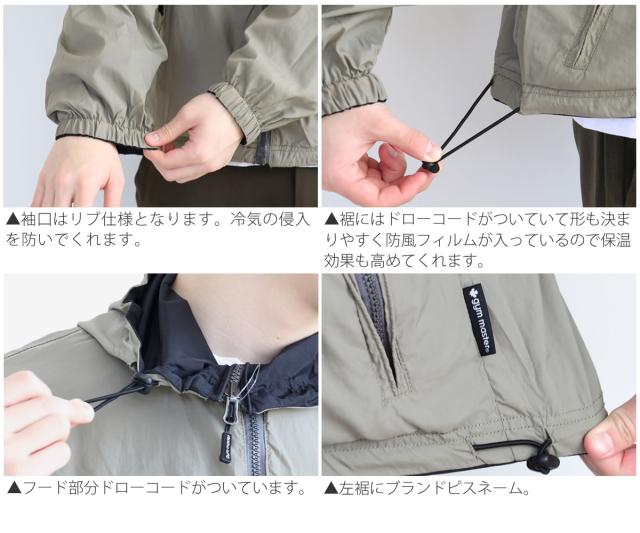 ▲袖口はリブ仕様となります。冷気の侵入を防いでくれます。

▲裾にはドローコードがついていて形も決まりやすく防風フィルムが入っているので保温効果も高めてくれます。

gym master

▲フード部分ドローコードがついています。

▲左裾にブランドピスネーム。