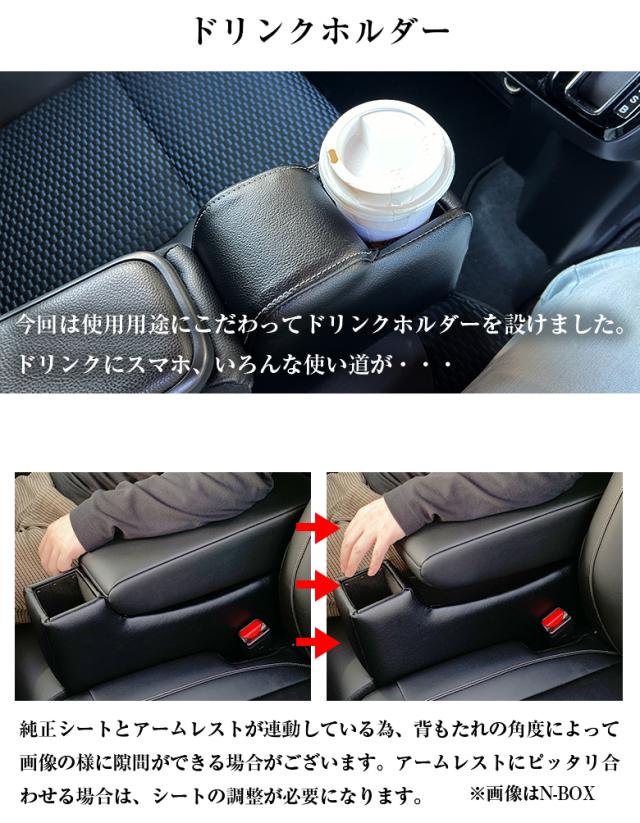 ドリンクホルダー

今回は使用用途にこだわってドリンクホルダーを設けました。
ドリンクにスマホ、いろんな使い道が・・・

純正シートとアームレストが連動している為、背もたれの角度によって画像の様に隙間ができる場合がございます。アームレストにピッタリ合わせる場合は、シートの調整が必要になります。 ※画像はN-BOX