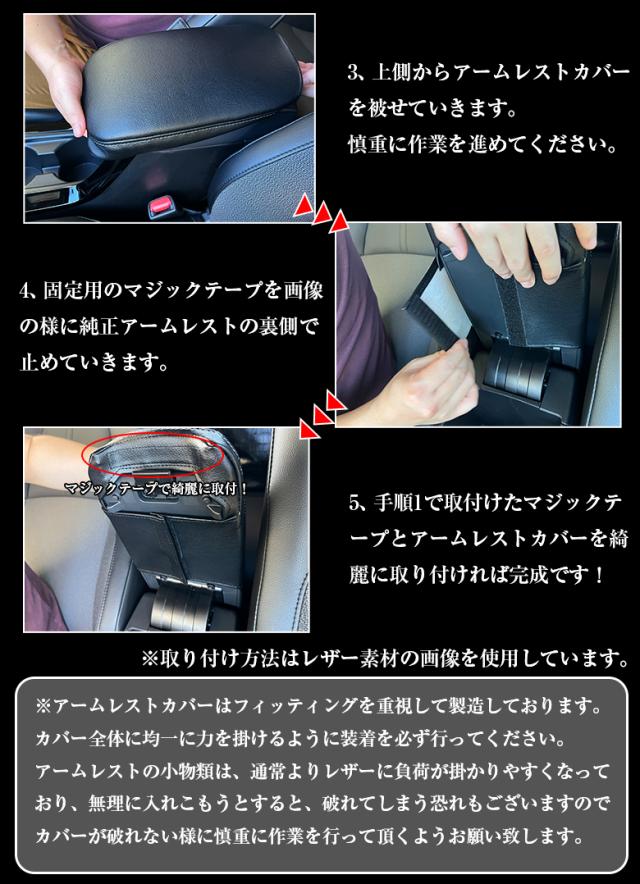 3、上側からアームレストカバーを被せていきます。
慎重に作業を進めてください。

4、固定用のマジックテープを画像の様に純正アームレストの裏側で止めていきます。

マジックテープで綺麗に取付！

5、手順1で取付けたマジックテープとアームレストカバーを綺麗に取り付ければ完成です！

※取り付け方法はレザー素材の画像を使用しています。

※アームレストカバーはフィッティングを重視して製造しております。
カバー全体に均一に力を掛けるように装着を必ず行ってください。
アームレストの小物類は、通常よりレザーに負荷が掛かりやすくなっており、無理に入れこもうとすると、破れてしまう恐れもございますのでカバーが破れない様に慎重に作業を行って頂くようお願い致します。