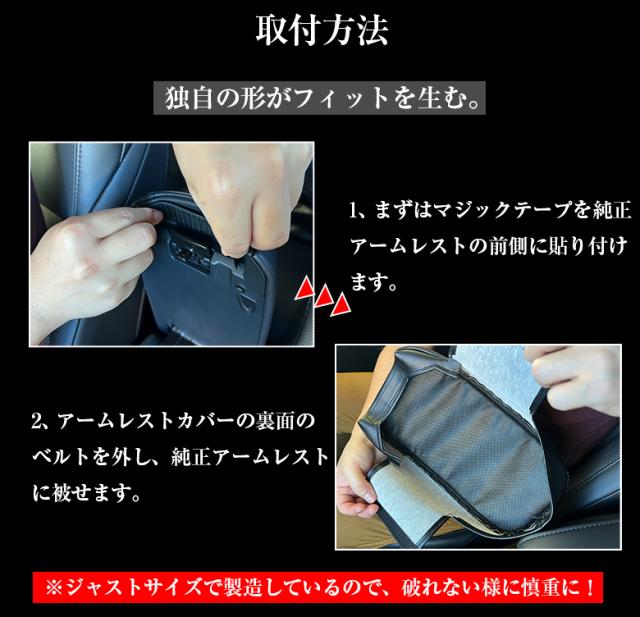 取付方法

独自の形がフィットを生む。

1、まずはマジックテープを純正アームレストの前側に貼り付けます。

2、アームレストカバーの裏面のベルトを外し、純正アームレストに被せます。

※ジャストサイズで製造しているので、破れない様に慎重に！