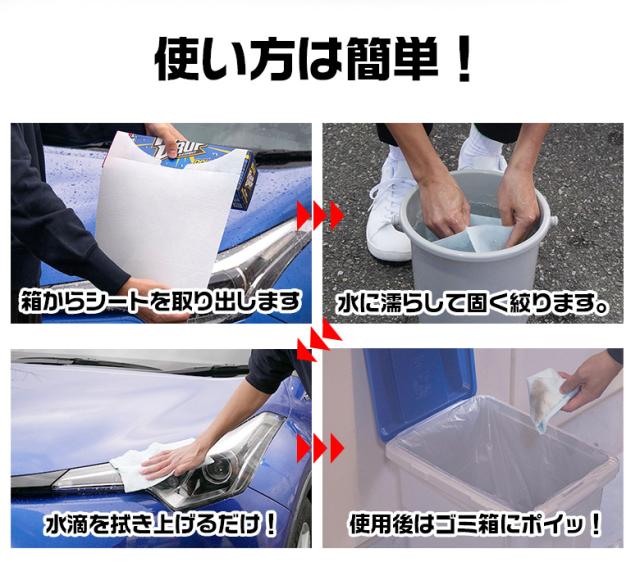 使い方は簡単！

箱からシートを取り出します

水に濡らして固く絞ります。

水滴を拭き上げるだけ！

使用後はゴミ箱にポイッ！