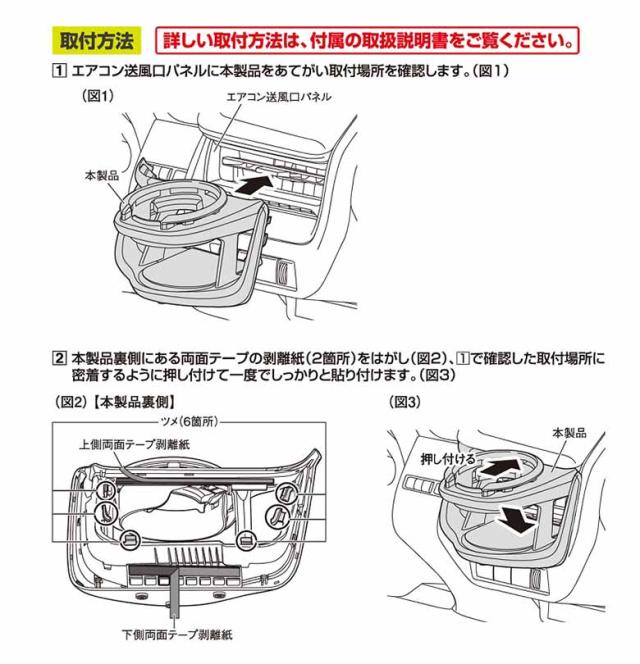 取付方法

詳しい取付方法は、付属の取扱説明書をご覧ください。

1 エアコン送風口パネルに本製品をあてがい取付場所を確認します。(図1)

(図1)

エアコン送風口パネル

本製品

2 本製品裏側にある両面テープの剥離紙(2箇所)をはがし(図2)、1で確認した取付場所に密着するように押し付けて一度でしっかりと貼り付けます。(図3)

(図2)【本製品裏側】

ツメ(6箇所)

上側両面テープ剥離紙

下側両面テープ剥離紙

(図3)

本製品

押し付ける