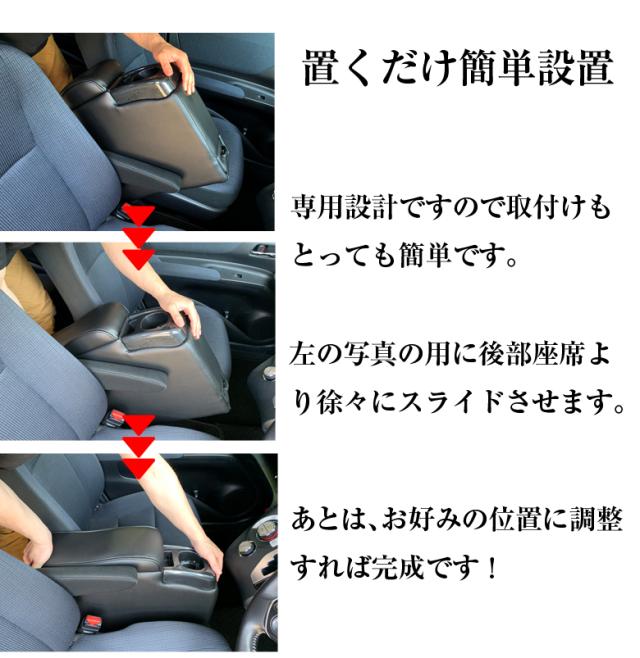 置くだけ簡単設置

専用設計ですので取付けもとっても簡単です。

左の写真の用に後部座席より徐々にスライドさせます。

あとは、お好みの位置に調整すれば完成です！