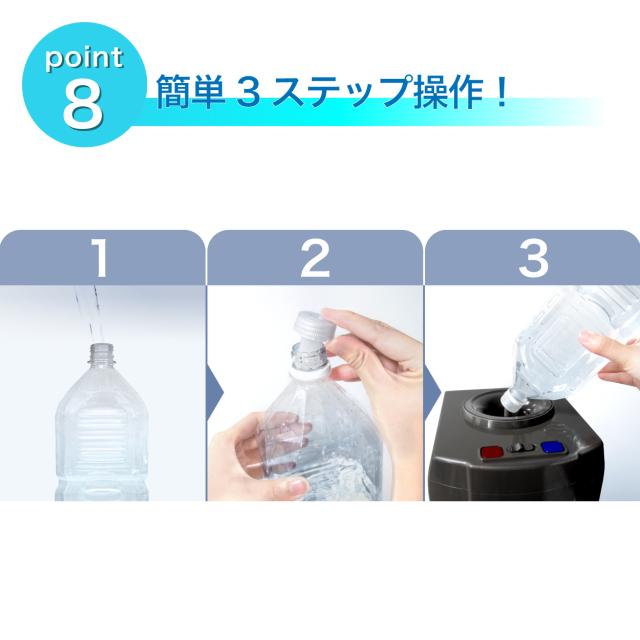 point
8
簡単３ステップ操作！

1

2

3