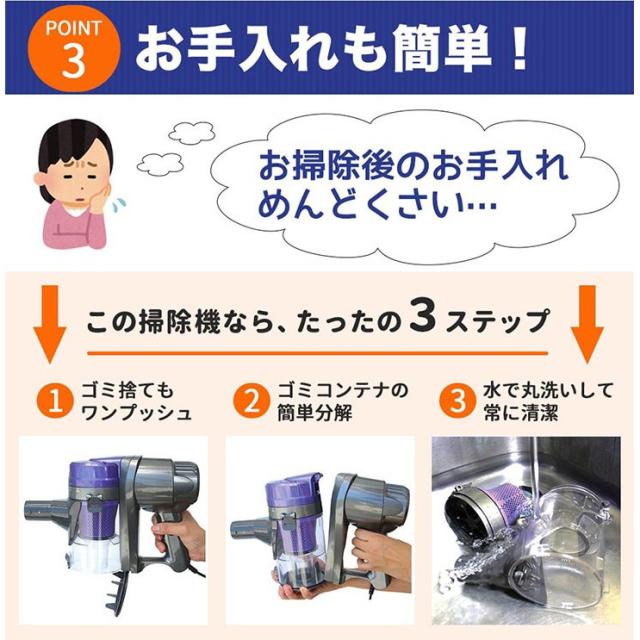 POINT 3 お手入れも簡単！

お掃除後のお手入れ めんどくさい…

この掃除機なら、たったの3ステップ

1 ゴミ捨ても ワンプッシュ

2 ゴミコンテナの 簡単分解

3 水で丸洗いして 常に清潔