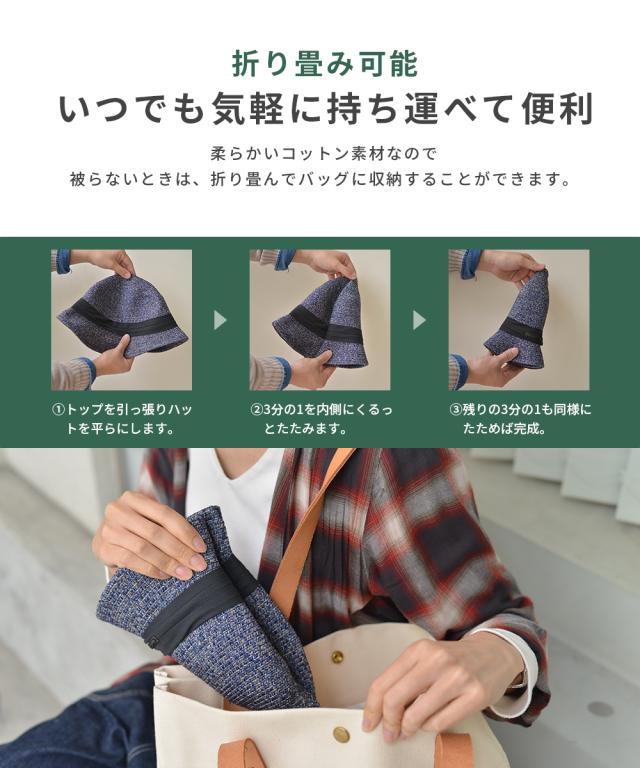 折り畳み可能
いつでも気軽に持ち運べて便利

柔らかいコットン素材なので
被らないときは、折り畳んでバッグに収納することができます。

①トップを引っ張りハットを平らにします。

②3分の1を内側にくるっとたたみます。

③残りの3分の1も同様にたためば完成。