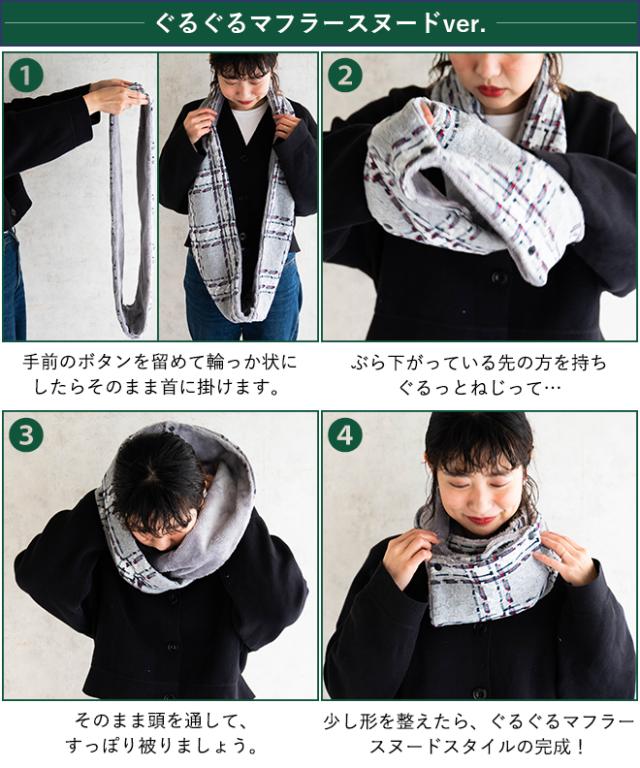 ぐるぐるマフラースヌードver.

1

手前のボタンを留めて輪っか状にしたらそのまま首に掛けます。

2

ぶら下がっている先の方を持ちぐるっとねじって…

3

そのまま頭を通して、すっぽり被りましょう。

4

少し形を整えたら、ぐるぐるマフラースヌードスタイルの完成！