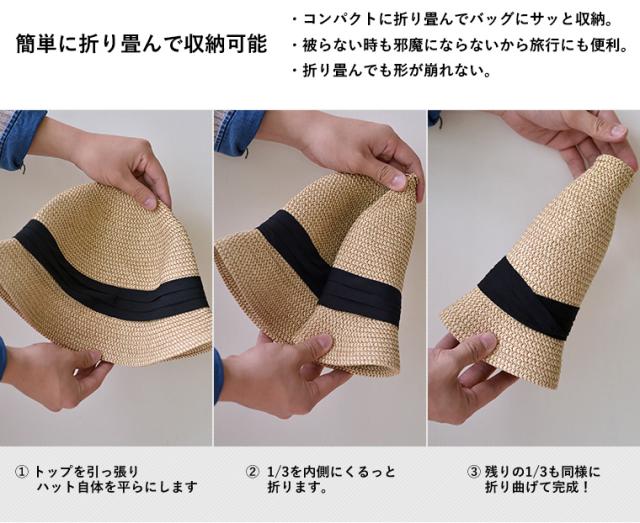 簡単に折り畳んで収納可能

・コンパクトに折り畳んでバッグにサッと収納。
・被らない時も邪魔にならないから旅行にも便利。
・折り畳んでも形が崩れない。

① トップを引っ張り
ハット自体を平らにします

② 1/3を内側にくるっと
折ります。

③ 残りの1/3も同様に
折り曲げて完成！