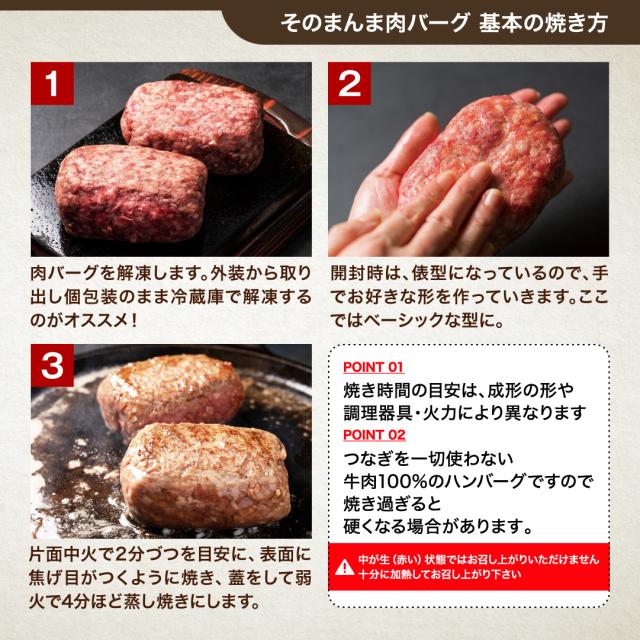 そのまんま肉バーグ 基本の焼き方

1

肉バーグを解凍します。外装から取り出し個包装のまま冷蔵庫で解凍するのがオススメ！

2

開封時は、俵型になっているので、手でお好きな形を作っていきます。ここではベーシックな型に。

3

片面中火で2分づつを目安に、表面に焦げ目がつくように焼き、蓋をして弱火で4分ほど蒸し焼きにします。

POINT 01
焼き時間の目安は、成形の形や調理器具・火力により異なります
POINT 02
つなぎを一切使わない牛肉100%のハンバーグですので焼き過ぎると硬くなる場合があります。

中が生（赤い）状態ではお召し上がりいただけません
十分に加熱してお召し上がり下さい