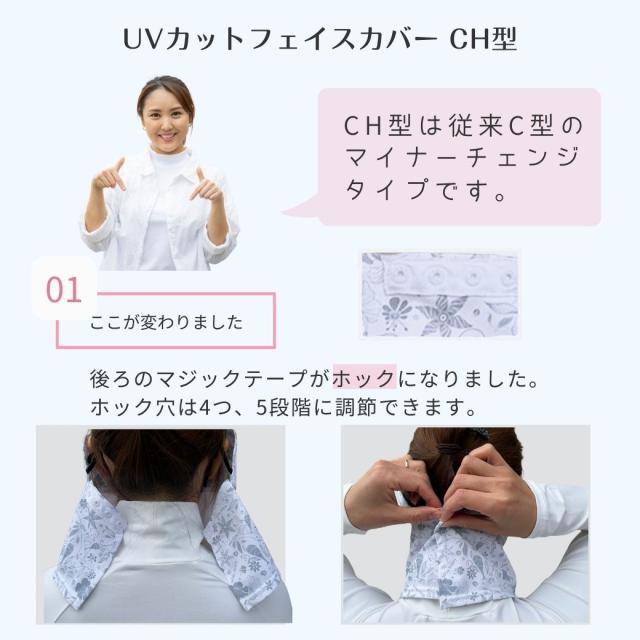 UVカットフェイスカバー CH型

CH型は従来C型のマイナーチェンジタイプです。

01

ここが変わりました

後ろのマジックテープがホックになりました。
ホック穴は4つ、5段階に調節できます。