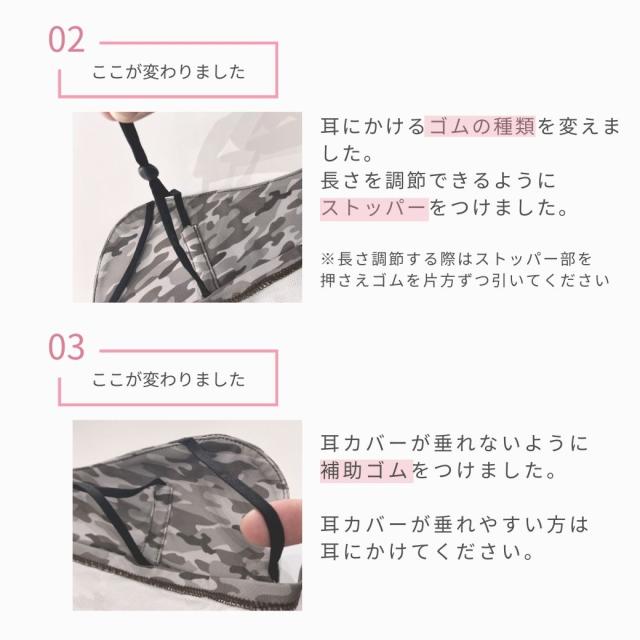 02

ここが変わりました

耳にかけるゴムの種類を変えました。
長さを調節できるように
ストッパーをつけました。

※長さ調節する際はストッパー部を押さえゴムを片方ずつ引いてください

03

ここが変わりました

耳カバーが垂れないように
補助ゴムをつけました。

耳カバーが垂れやすい方は
耳にかけてください。