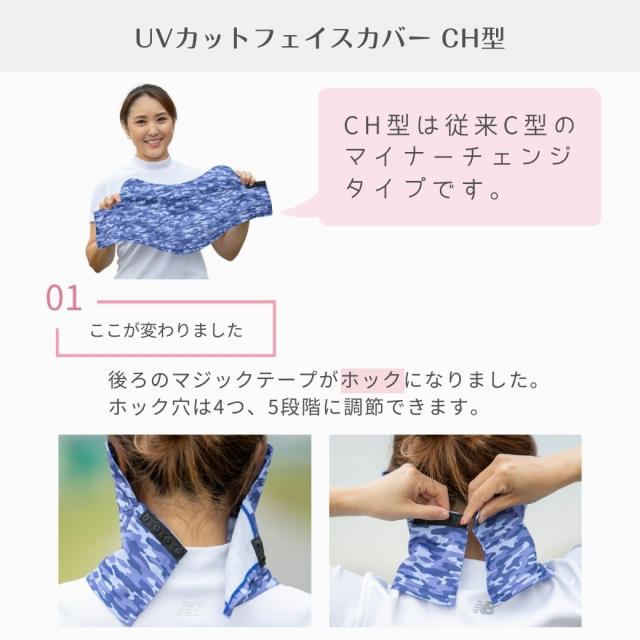 UVカットフェイスカバー CH型

CH型は従来C型のマイナーチェンジタイプです。

01
ここが変わりました

後ろのマジックテープがホックになりました。
ホック穴は4つ、5段階に調節できます。