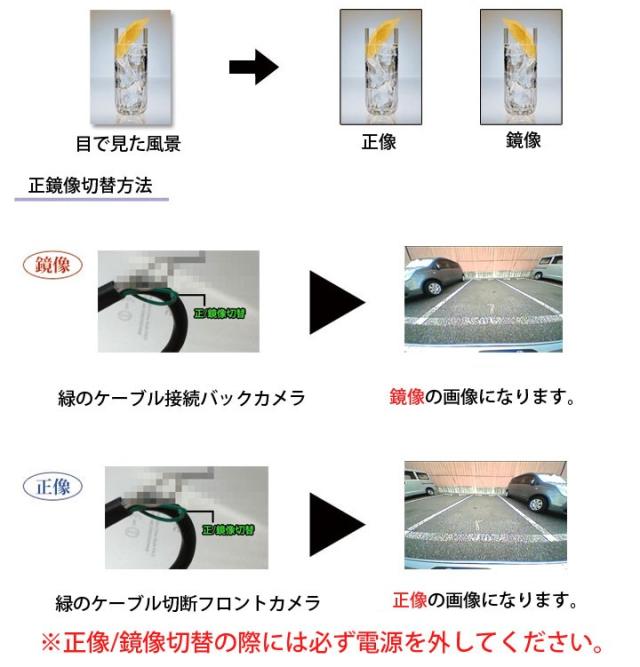 目で見た風景

正像

鏡像

正鏡像切替方法

鏡像

正/鏡像切替

緑のケーブル接続バックカメラ

鏡像の画像になります。

正像

正/鏡像切替

緑のケーブル切断フロントカメラ

正像の画像になります。

※正像/鏡像切替の際には必ず電源を外してください。