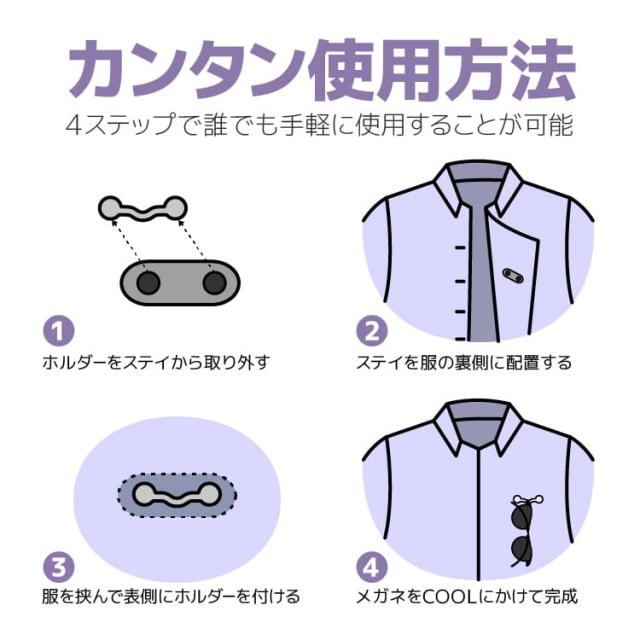 カンタン使用方法

4ステップで誰でも手軽に使用することが可能

1
ホルダーをステイから取り外す

2
ステイを服の裏側に配置する

3
服を挟んで表側にホルダーを付ける

4
メガネをCOOLにかけて完成