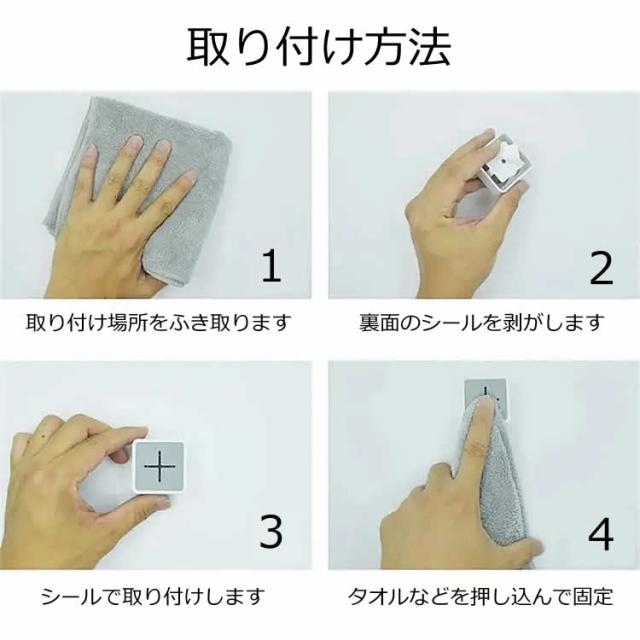 取り付け方法

1

取り付け場所をふき取ります

2

裏面のシールを剥がします

3

シールで取り付けします

4

タオルなどを押し込んで固定