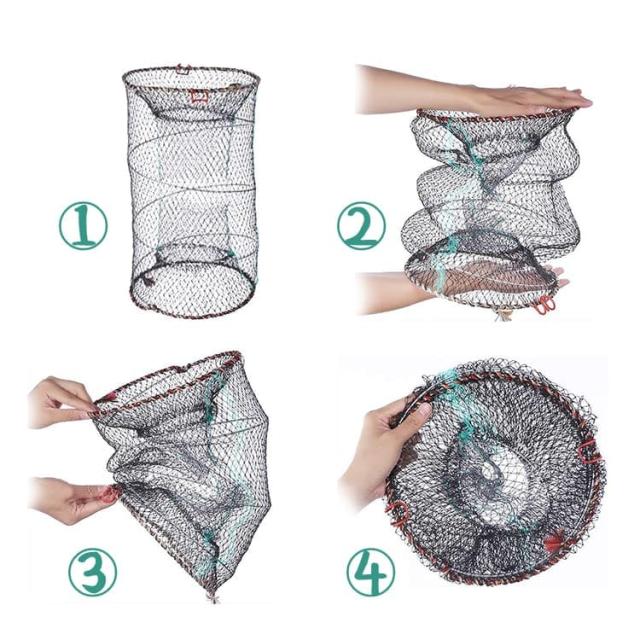 ①

②

③

④