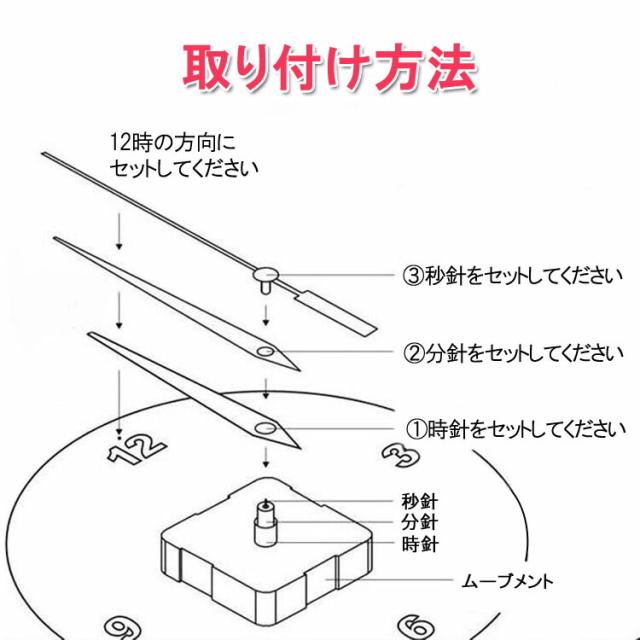 取り付け方法

12時の方向に
セットしてください

③秒針をセットしてください

②分針をセットしてください

①時針をセットしてください

12

3

秒針
分針
時針

ムーブメント

9

6