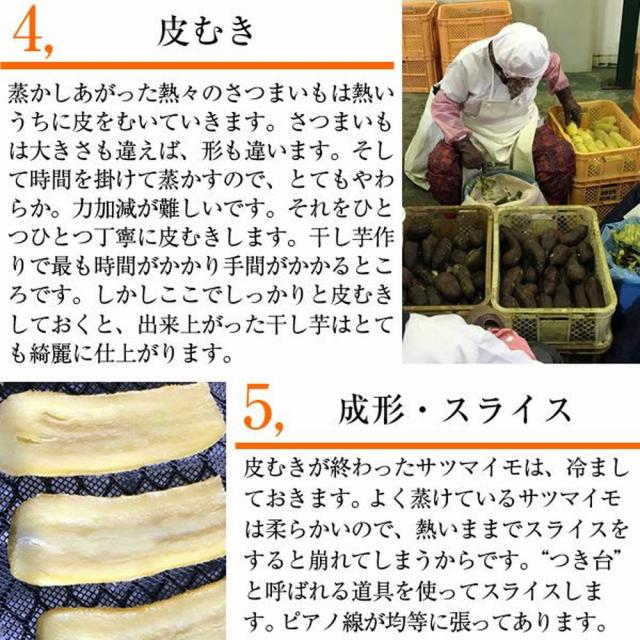 4, 皮むき

蒸かしあがった熱々のさつまいもは熱いうちに皮をむいていきます。さつまいもは大きさも違えば、形も違います。そして時間を掛けて蒸かすので、とてもやわらか。力加減が難しいです。それをひとつひとつ丁寧に皮むきします。干し芋作りで最も時間がかかり手間がかかるところです。しかしここでしっかりと皮むきしておくと、出来上がった干し芋はとても綺麗に仕上がります。

5, 成形・スライス

皮むきが終わったサツマイモは、冷ましておきます。よく蒸けているサツマイモは柔らかいので、熱いままでスライスをすると崩れてしまうからです。“つき台”と呼ばれる道具を使ってスライスします。ピアノ線が均等に張ってあります。