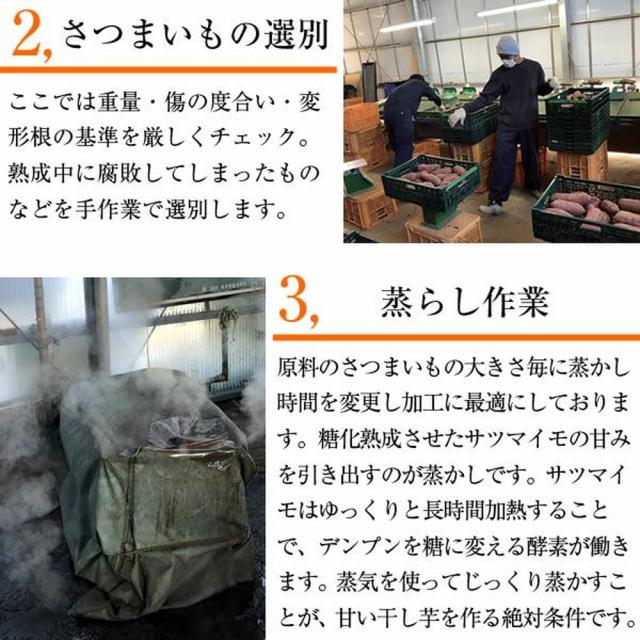 2, さつまいもの選別

ここでは重量・傷の度合い・変形根の基準を厳しくチェック。熟成中に腐敗してしまったものなどを手作業で選別します。

3, 蒸らし作業

原料のさつまいもの大きさ毎に蒸かし時間を変更し加工に最適にしております。糖化熟成させたサツマイモの甘みを引き出すのが蒸かしです。サツマイモはゆっくりと長時間加熱することで、デンプンを糖に変える酵素が働きます。蒸気を使ってじっくり蒸かすことが、甘い干し芋を作る絶対条件です。