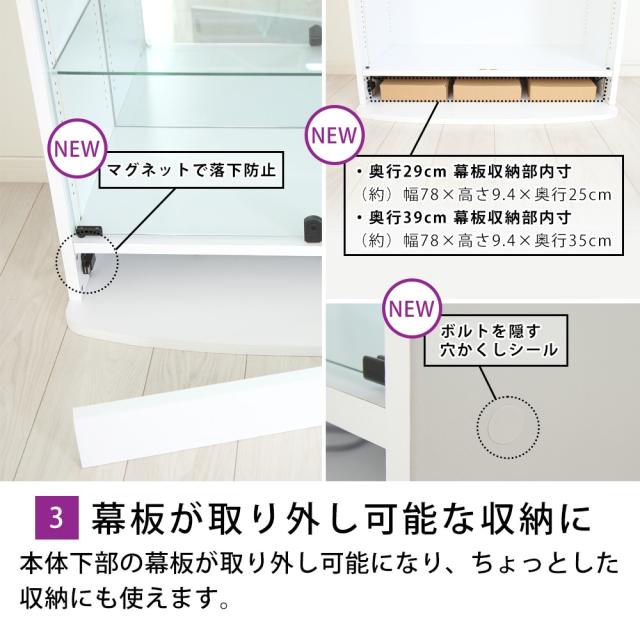 NEW

マグネットで落下防止

NEW

・奥行29cm 幕板収納部内寸
（約）幅78×高さ9.4×奥行25cm
・奥行39cm 幕板収納部内寸
（約）幅78×高さ9.4×奥行35cm

NEW

ボルトを隠す
穴かくしシール

3 幕板が取り外し可能な収納に

本体下部の幕板が取り外し可能になり、ちょっとした収納にも使えます。