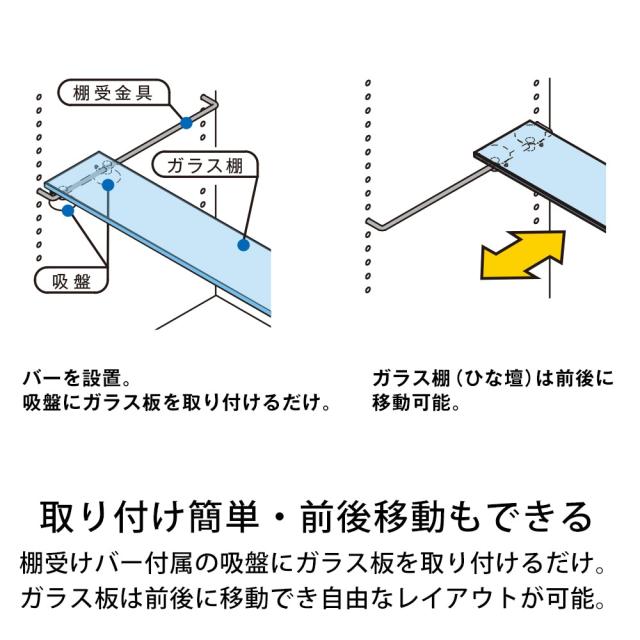 棚受金具

ガラス棚

吸盤

バーを設置。
吸盤にガラス板を取り付けるだけ。

ガラス棚（ひな壇）は前後に移動可能。

取り付け簡単・前後移動もできる

棚受けバー付属の吸盤にガラス板を取り付けるだけ。
ガラス板は前後に移動でき自由なレイアウトが可能。