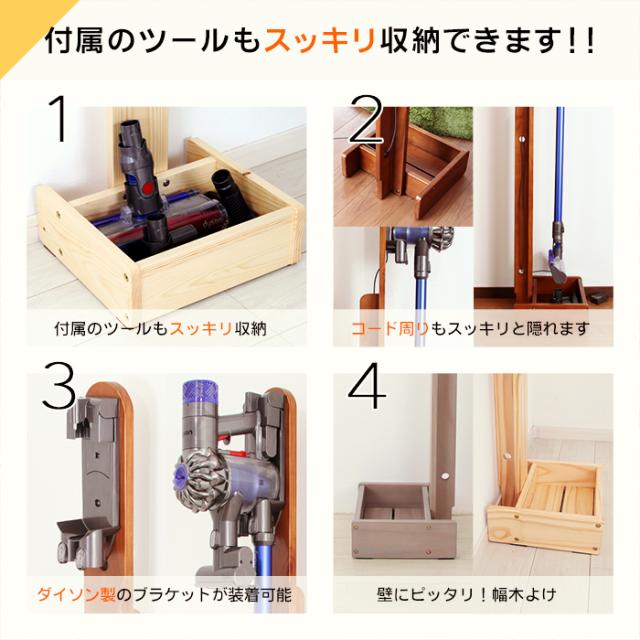 付属のツールもスッキリ収納できます!!

1

付属のツールもスッキリ収納

2

コード周りもスッキリと隠れます

3

ダイソン製のブラケットが装着可能

4

壁にピッタリ！幅木よけ