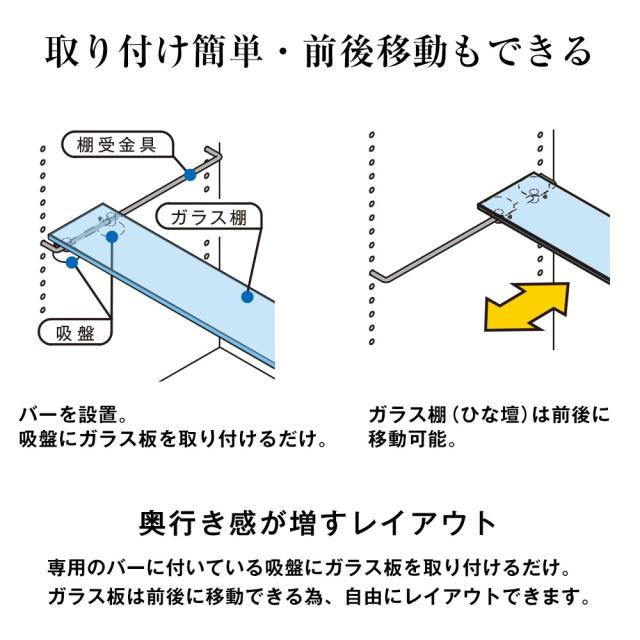 取り付け簡単・前後移動もできる

棚受金具

ガラス棚

吸盤

バーを設置。
吸盤にガラス板を取り付けるだけ。

ガラス棚（ひな壇）は前後に移動可能。

奥行き感が増すレイアウト

専用のバーに付いている吸盤にガラス板を取り付けるだけ。
ガラス板は前後に移動できる為、自由にレイアウトできます。