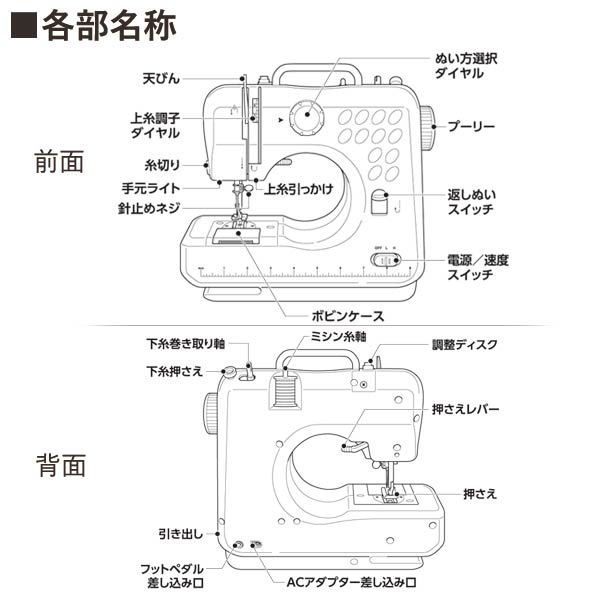 ■各部名称

前面

天びん
上糸調子ダイヤル
糸切り
手元ライト
針止めネジ
上糸引っかけ
ぬい方選択ダイヤル
プーリー
返しぬいスイッチ
OFF L H
電源／速度スイッチ
ボビンケース

背面

下糸巻き取り軸
下糸押さえ
ミシン糸軸
調整ディスク
押さえレバー
押さえ
引き出し
フットペダル差し込み口
ACアダプター差し込み口