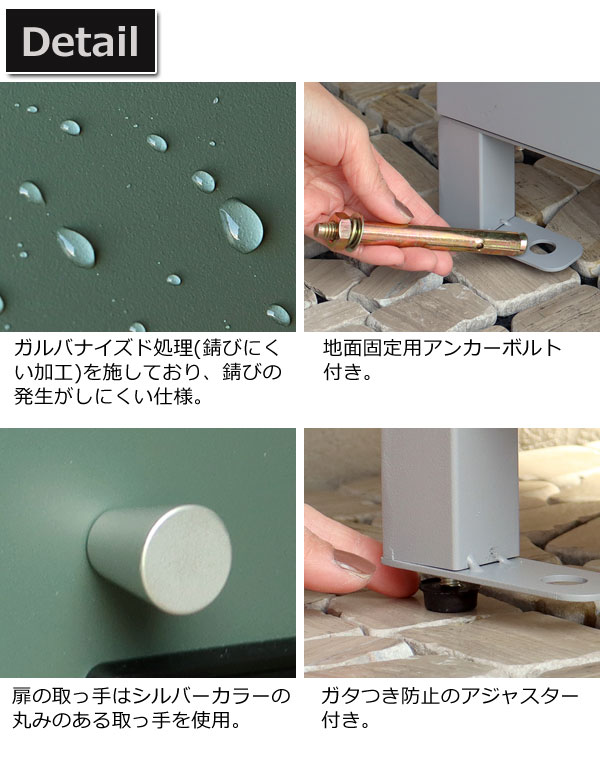 Detail

ガルバナイズド処理(錆びにくい加工)を施しており、錆びの発生がしにくい仕様。

地面固定用アンカーボルト付き。

扉の取っ手はシルバーカラーの丸みのある取っ手を使用。

ガタつき防止のアジャスター付き。