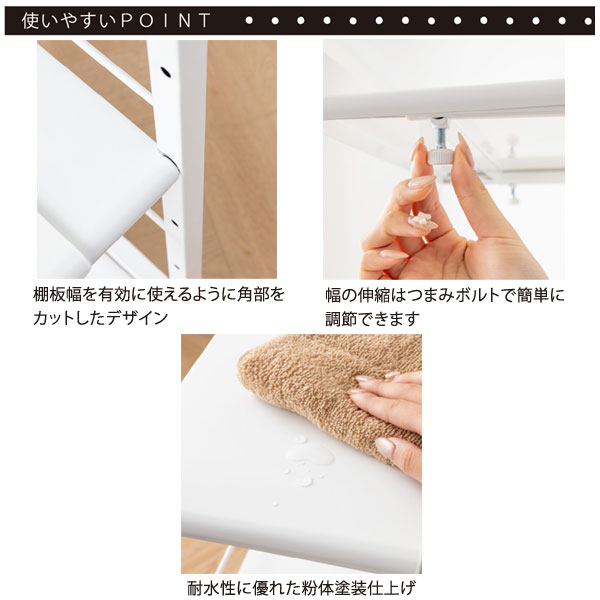 使いやすいPOINT

棚板幅を有効に使えるように角部をカットしたデザイン

幅の伸縮はつまみボルトで簡単に調節できます

耐水性に優れた粉体塗装仕上げ