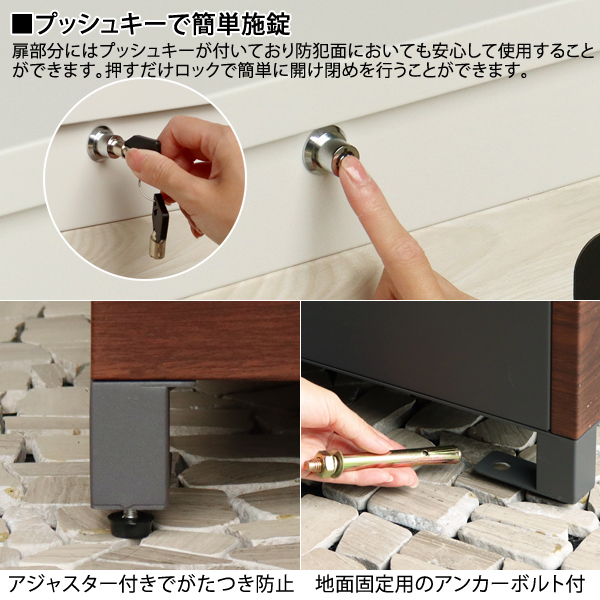 ■プッシュキーで簡単施錠
扉部分にはプッシュキーが付いており防犯面においても安心して使用することができます。押すだけロックで簡単に開け閉めを行うことができます。

アジャスター付きでがたつき防止

地面固定用のアンカーボルト付