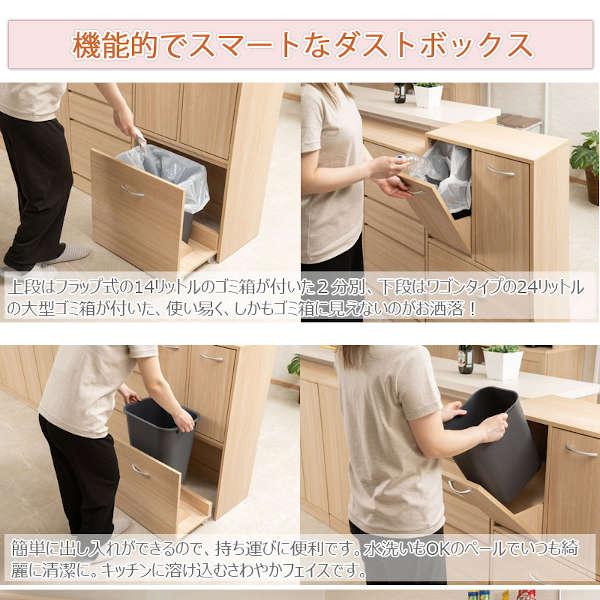 機能的でスマートなダストボックス

上段はフラップ式の14リットルのゴミ箱が付いた２分別、下段はワゴンタイプの24リットルの大型ゴミ箱が付いた、使い易く、しかもゴミ箱に見えないのがお洒落！

簡単に出し入れができるので、持ち運びに便利です。水洗いもOKのペールでいつも綺麗に清潔に。キッチンに溶け込むさわやかフェイスです。