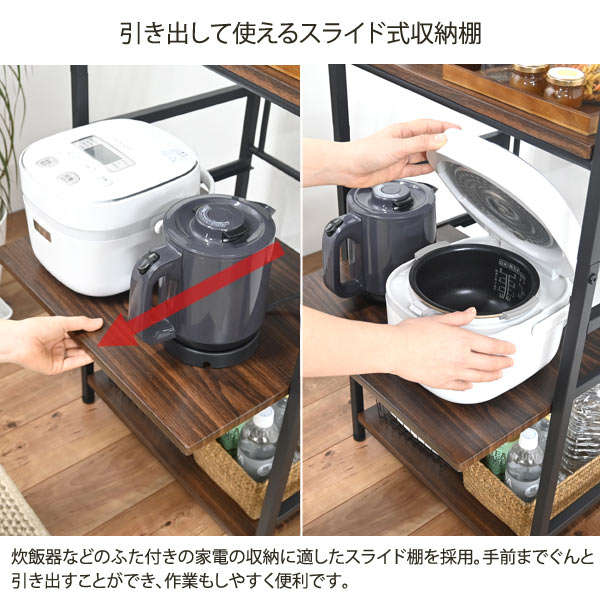 引き出して使えるスライド式収納棚

炊飯器などのふた付きの家電の収納に適したスライド棚を採用。手前までぐんと引き出すことができ、作業もしやすく便利です。