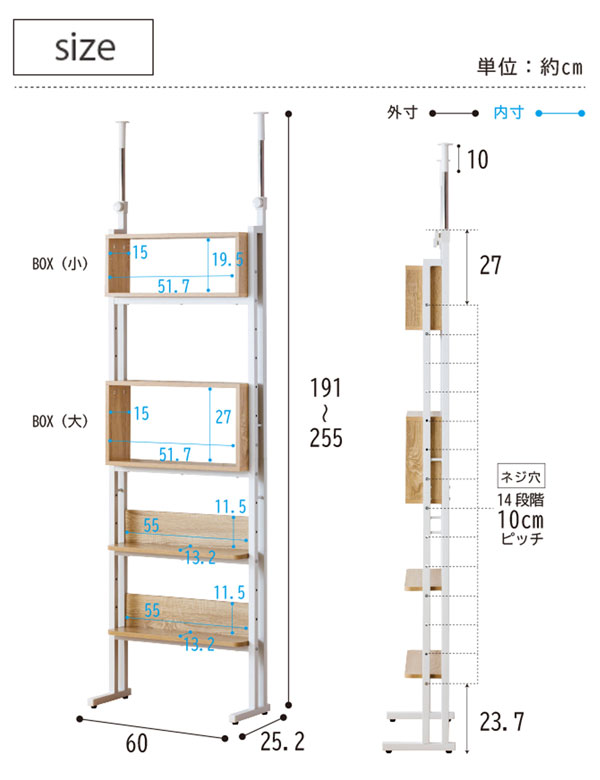 size

単位：約cm

外寸 内寸

BOX（小）
15
19.5
51.7

BOX（大）
15
27
51.7

11.5
55
13.2

11.5
55
13.2

191
~
255

60
25.2

10
27
ネジ穴
14 段階
10cm
ピッチ
23.7