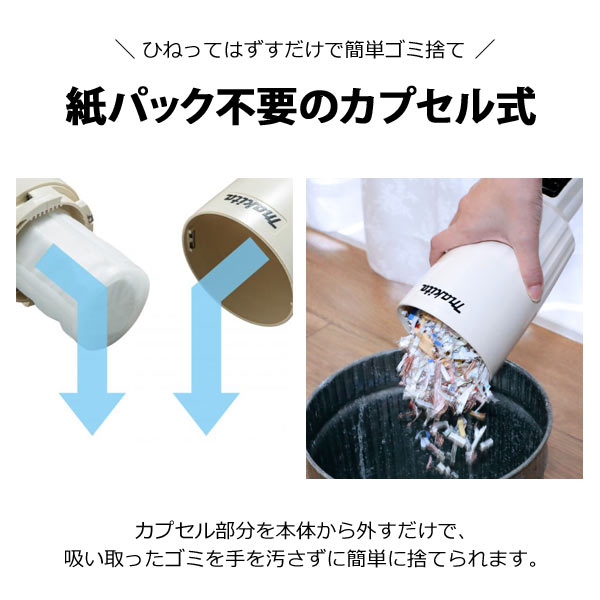 ＼ ひねってはずすだけで簡単ゴミ捨て ／

紙パック不要のカプセル式

makita

makita

カプセル部分を本体から外すだけで、
吸い取ったゴミを手を汚さずに簡単に捨てられます。