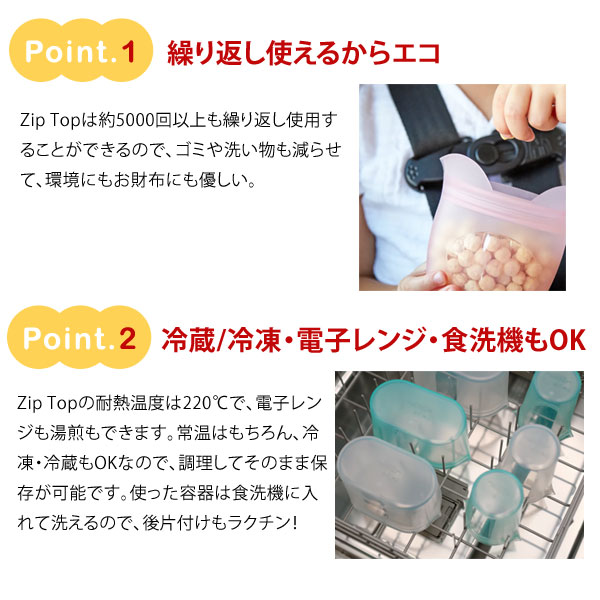 Point.1 繰り返し使えるからエコ

Zip Topは約5000回以上も繰り返し使用することができるので、ゴミや洗い物も減らせて、環境にもお財布にも優しい。

Point.2 冷蔵/冷凍・電子レンジ・食洗機もOK

Zip Topの耐熱温度は220℃で、電子レンジも湯煎もできます。常温はもちろん、冷凍・冷蔵もOKなので、調理してそのまま保存が可能です。使った容器は食洗機に入れて洗えるので、後片付けもラクチン!