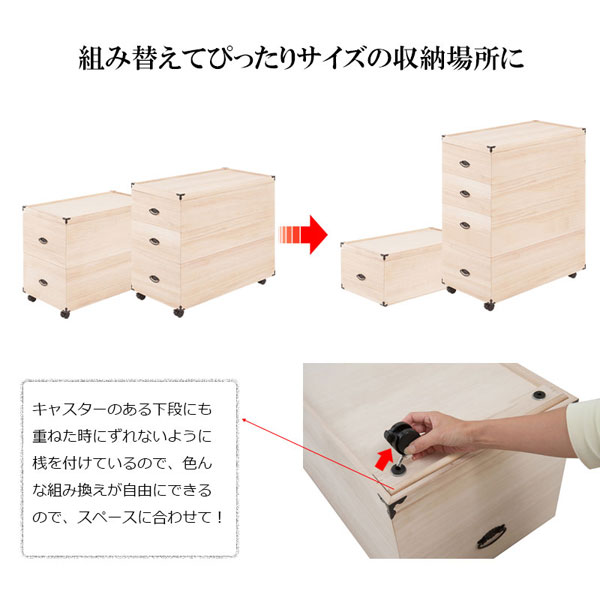 組み替えてぴったりサイズの収納場所に

キャスターのある下段にも重ねた時にずれないように桟を付けているので、色んな組み換えが自由にできるので、スペースに合わせて！